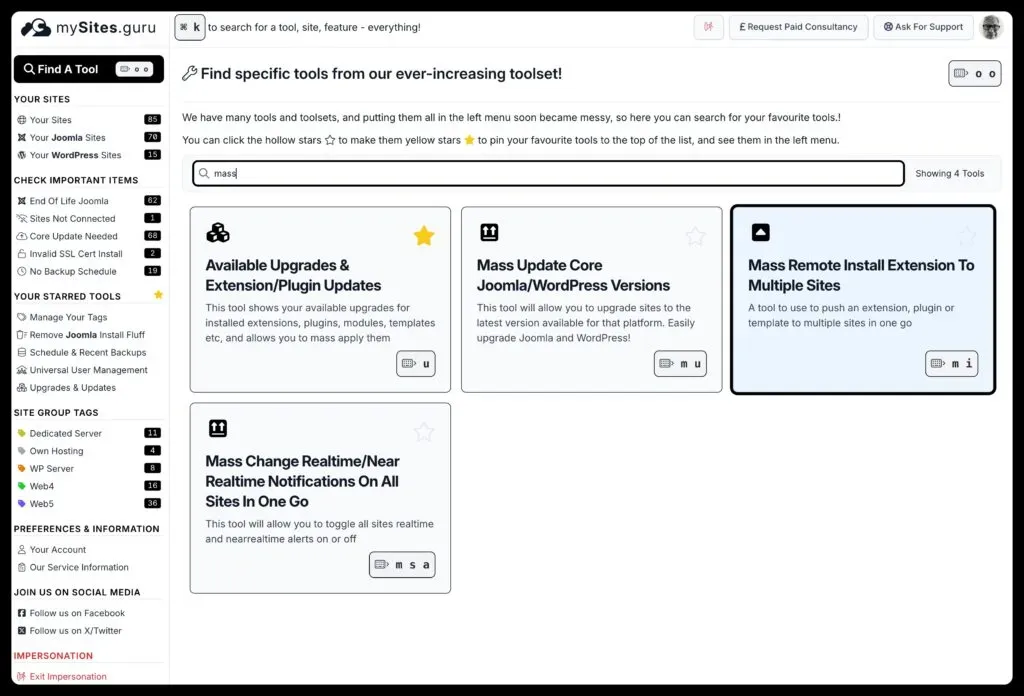 mySites.guru

⌘ k to search for a tool, site, feature - everything!

£ Request Paid Consultancy

Ask For Support

Find A Tool o o

YOUR SITES

Your Sites 85

Your Joomla Sites 70

Your WordPress Sites 15

CHECK IMPORTANT ITEMS

End Of Life Joomla 62

Sites Not Connected 1

Core Update Needed 68

Invalid SSL Cert Install 2

No Backup Schedule 19

YOUR STARRED TOOLS

Manage Your Tags

Remove Joomla Install Fluff

Schedule & Recent Backups

Universal User Management

Upgrades & Updates

SITE GROUP TAGS

Dedicated Server 11

Own Hosting 4

WP Server 8

Web4 16

Web5 36

PREFERENCES & INFORMATION

Your Account

Our Service Information

JOIN US ON SOCIAL MEDIA

Follow us on Facebook

Follow us on X/Twitter

IMPERSONATION

Exit Impersonation

Find specific tools from our ever-increasing toolset!

o o

We have many tools and toolsets, and putting them all in the left menu soon became messy, so here you can search for your favourite tools.!

You can click the hollow stars ☆ to make them yellow stars ⭐ to pin your favourite tools to the top of the list, and see them in the left menu.

mass

Showing 4 Tools

Available Upgrades & Extension/Plugin Updates

This tool shows your available upgrades for installed extensions, plugins, modules, templates etc, and allows you to mass apply them

u

Mass Update Core Joomla/WordPress Versions

This tool will allow you to upgrade sites to the latest version available for that platform. Easily upgrade Joomla and WordPress!

m u

Mass Remote Install Extension To Multiple Sites

A tool to use to push an extension, plugin or template to multiple sites in one go

m i

Mass Change Realtime/Near Realtime Notifications On All Sites In One Go

This tool will allow you to toggle all sites realtime and nearrealtime alerts on or off

m s a