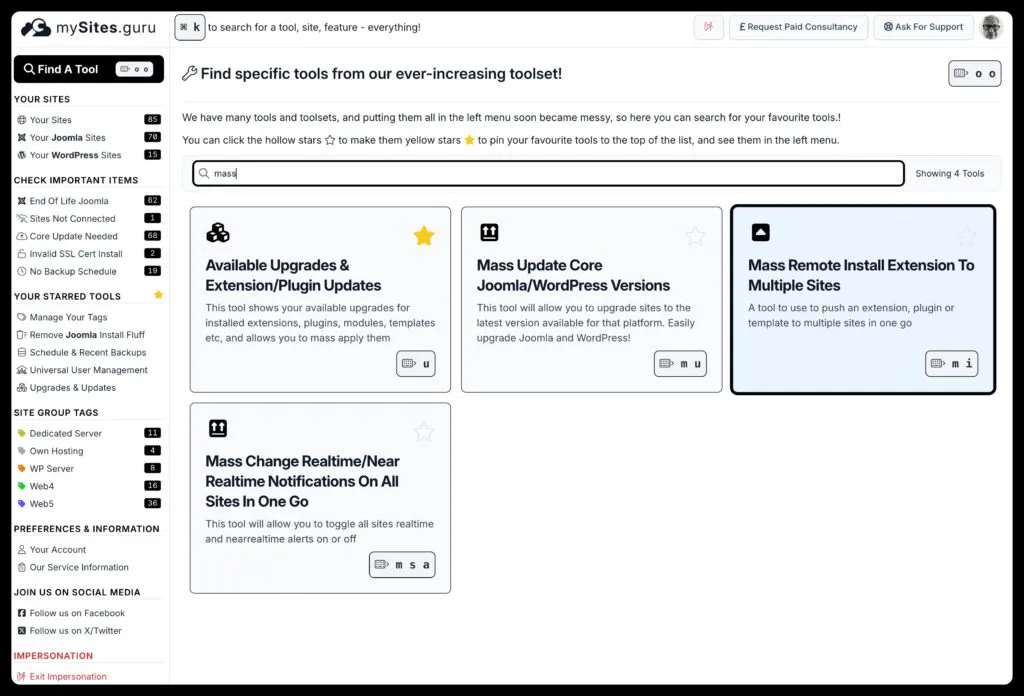 mySites.guru

⌘ k to search for a tool, site, feature - everything!

£ Request Paid Consultancy

Ask For Support

Find A Tool o o

YOUR SITES
Your Sites 85
Your Joomla Sites 70
Your WordPress Sites 15

CHECK IMPORTANT ITEMS
End Of Life Joomla 62
Sites Not Connected 1
Core Update Needed 68
Invalid SSL Cert Install 2
No Backup Schedule 19

YOUR STARRED TOOLS
Manage Your Tags
Remove Joomla Install Fluff
Schedule & Recent Backups
Universal User Management
Upgrades & Updates

SITE GROUP TAGS
Dedicated Server 11
Own Hosting 4
WP Server 8
Web4 16
Web5 36

PREFERENCES & INFORMATION
Your Account
Our Service Information

JOIN US ON SOCIAL MEDIA
Follow us on Facebook
Follow us on X/Twitter

IMPERSONATION
Exit Impersonation

Find specific tools from our ever-increasing toolset!

o o

We have many tools and toolsets, and putting them all in the left menu soon became messy, so here you can search for your favourite tools.!

You can click the hollow stars ☆ to make them yellow stars ⭐ to pin your favourite tools to the top of the list, and see them in the left menu.

mass

Showing 4 Tools

Available Upgrades & Extension/Plugin Updates
This tool shows your available upgrades for installed extensions, plugins, modules, templates etc, and allows you to mass apply them
u

Mass Update Core Joomla/WordPress Versions
This tool will allow you to upgrade sites to the latest version available for that platform. Easily upgrade Joomla and WordPress!
m u

Mass Remote Install Extension To Multiple Sites
A tool to use to push an extension, plugin or template to multiple sites in one go
m i

Mass Change Realtime/Near Realtime Notifications On All Sites In One Go
This tool will allow you to toggle all sites realtime and nearrealtime alerts on or off
m s a